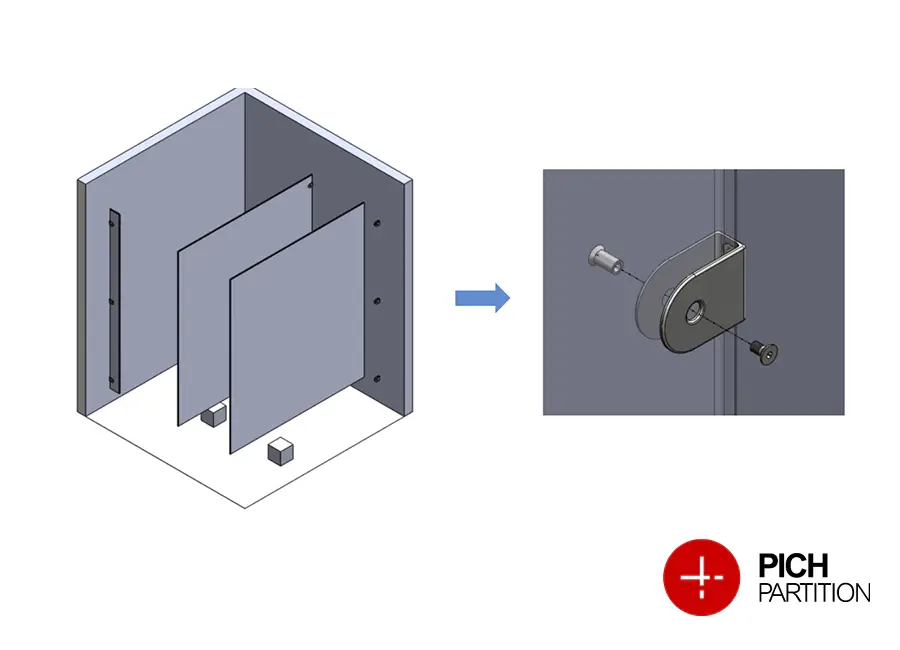 PICH
PARTITION