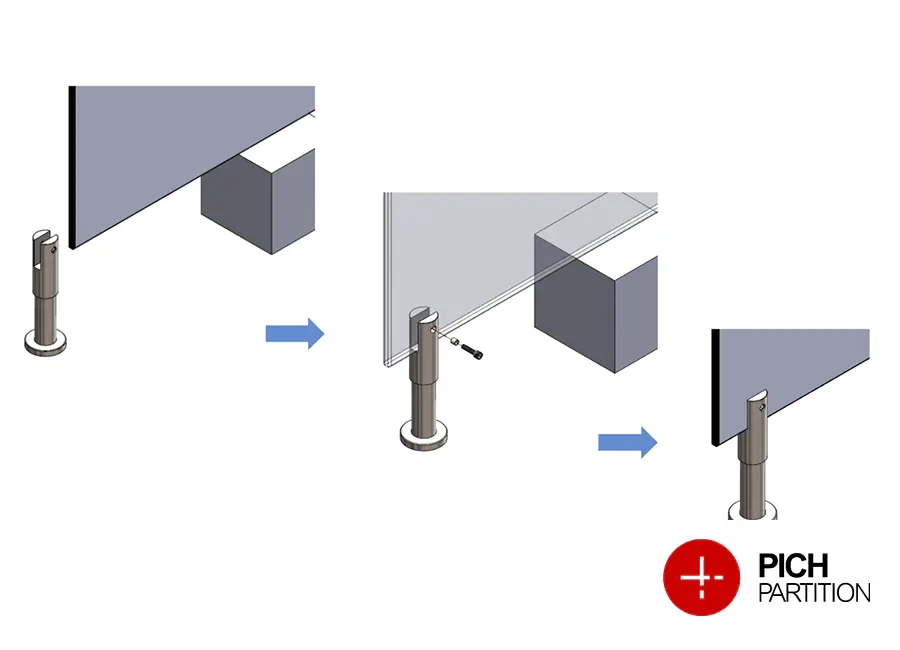 PICH
PARTITION